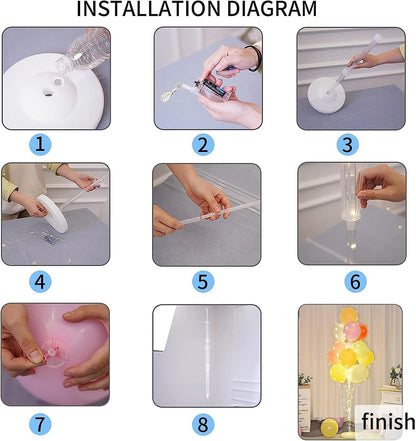 INSTALLATION DIAGRAM

1

2

3

4

5

6

7

8

finish