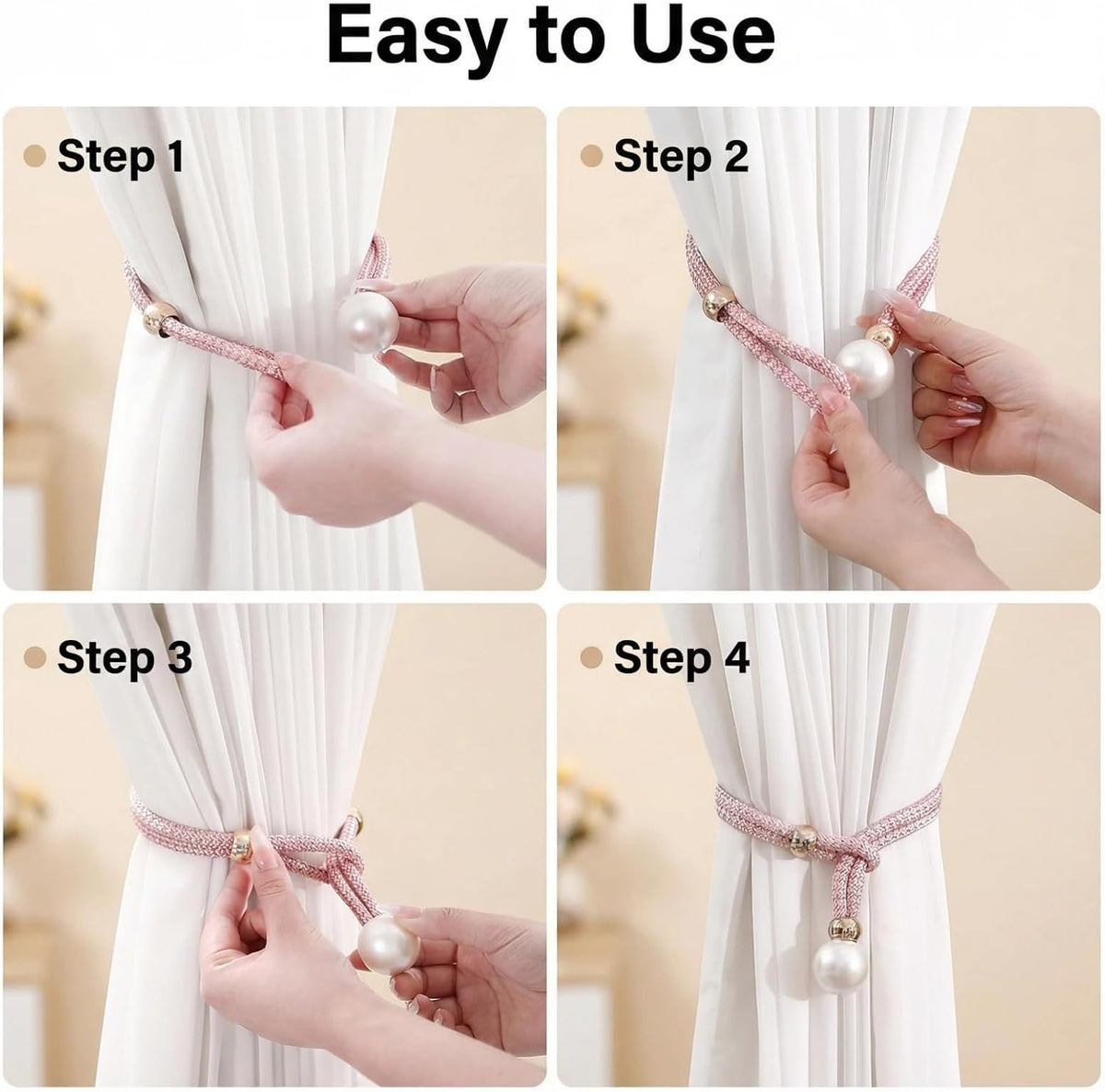 Easy to Use

Step 1

Step 2

Step 3

Step 4