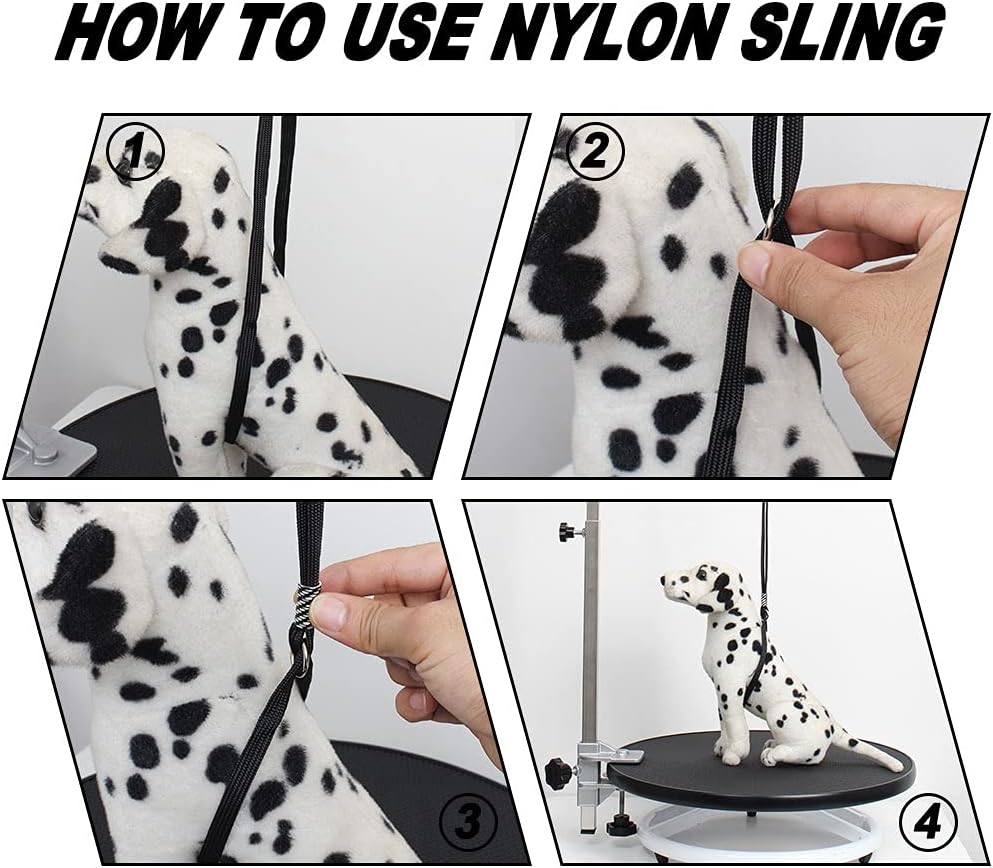 HOW TO USE NYLON SLING

1

2

3

4