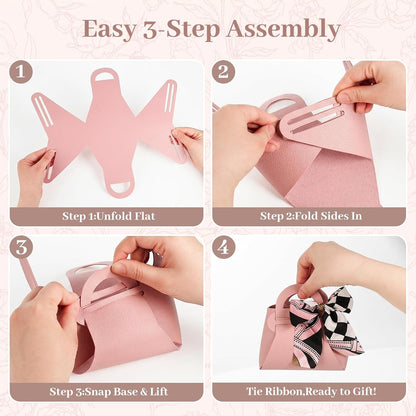 Easy 3-Step Assembly

1

Step 1:Unfold Flat

2

Step 2:Fold Sides In

3

Step 3:Snap Base & Lift

4

Tie Ribbon,Ready to Gift!