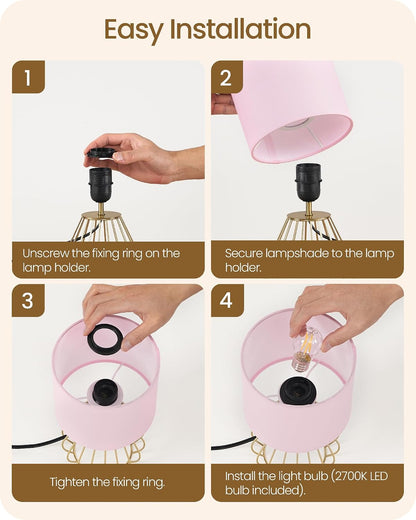 Easy Installation

1

Unscrew the fixing ring on the lamp holder.

2

Secure lampshade to the lamp holder.

3

Tighten the fixing ring.

4

Install the light bulb (2700K LED bulb included).