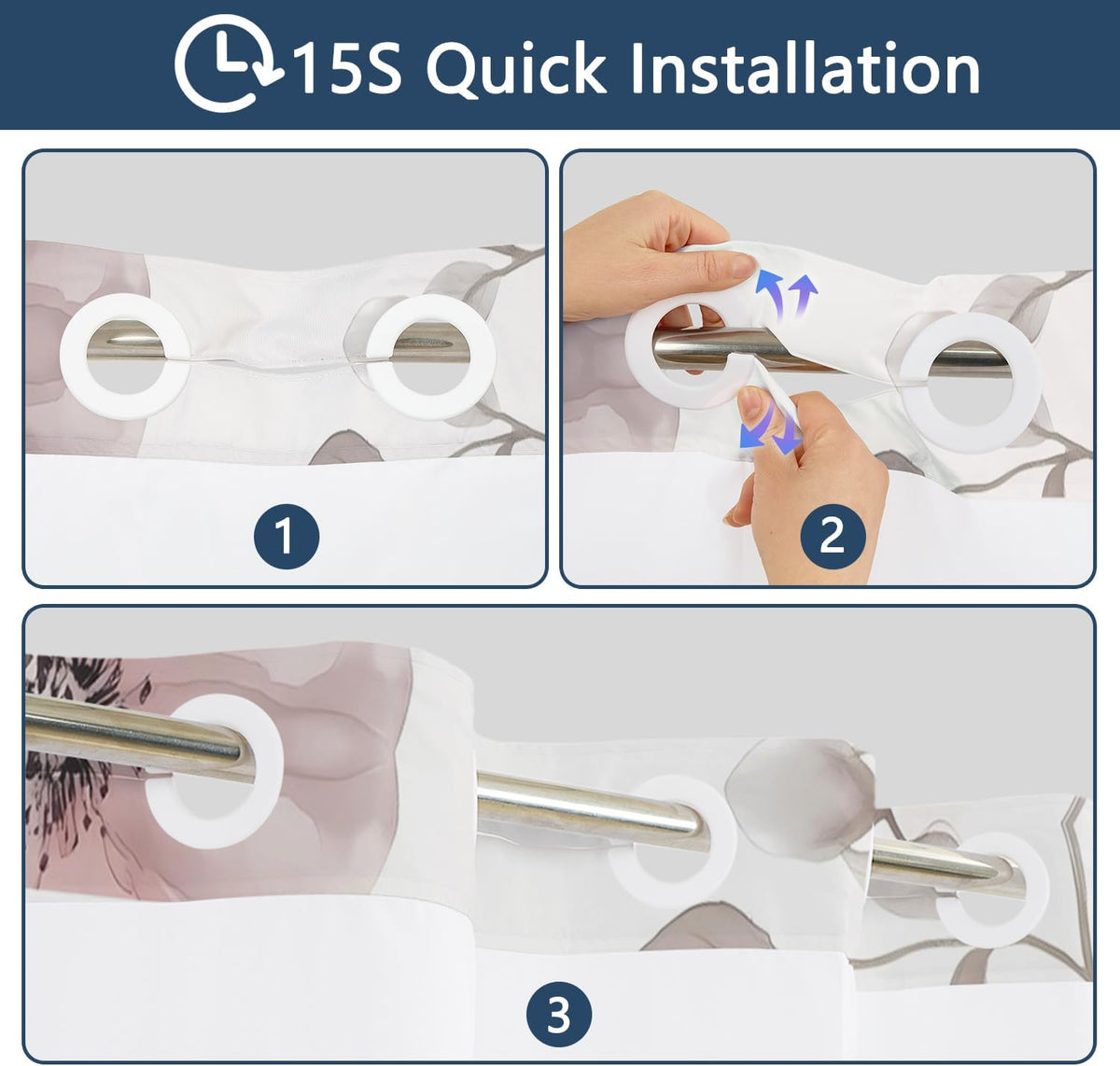 15S Quick Installation

1

2

3