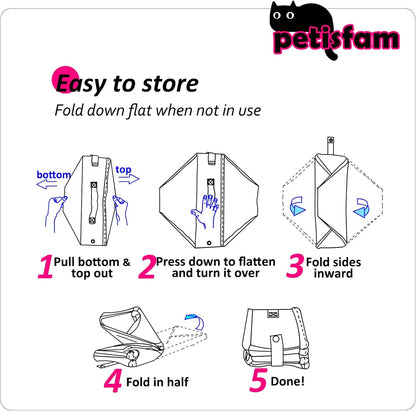 petisfam

Easy to store

Fold down flat when not in use

bottom

top

1 Pull bottom & top out

2 Press down to flatten and turn it over

3 Fold sides inward

4 Fold in half

5 Done!