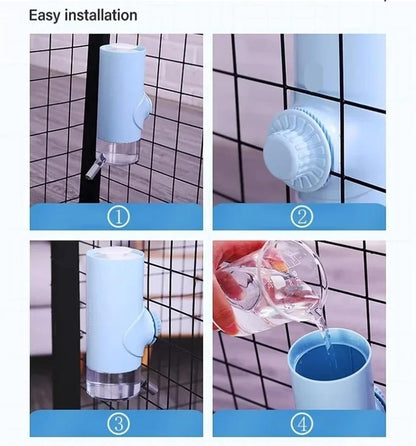 Easy installation

①

②

③

④