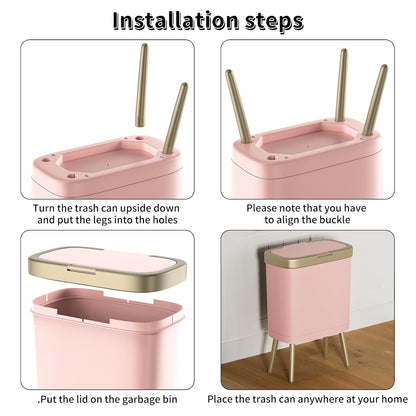 Installation steps

Turn the trash can upside down and put the legs into the holes

Please note that you have to align the buckle

.Put the lid on the garbage bin

Place the trash can anywhere at your home