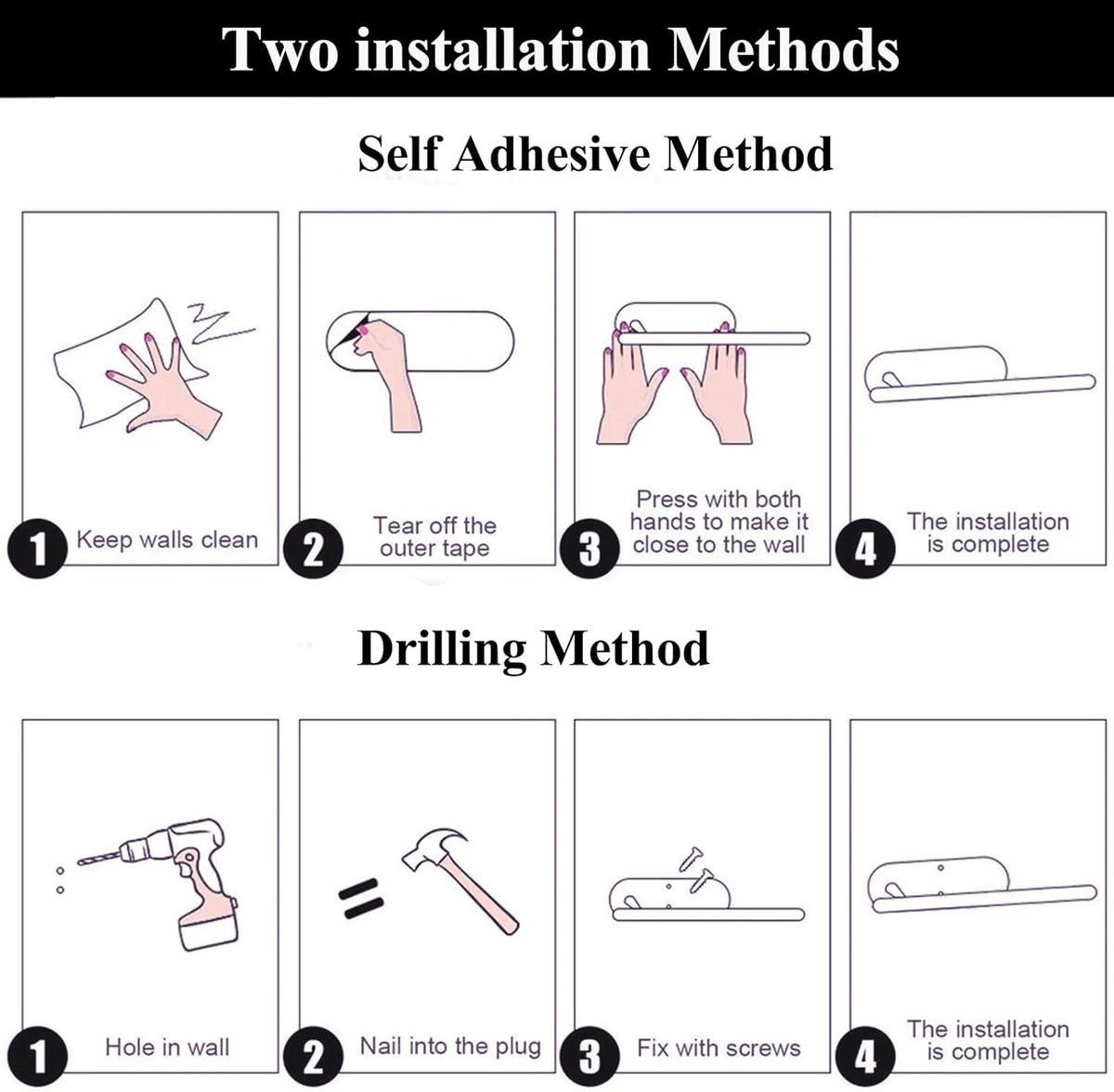 Two installation Methods

Self Adhesive Method

1 Keep walls clean

2 Tear off the outer tape

3 Press with both hands to make it close to the wall

4 The installation is complete

Drilling Method

1 Hole in wall

2 Nail into the plug

3 Fix with screws

4 The installation is complete