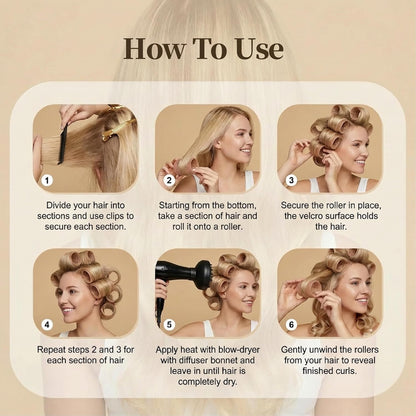 How To Use

1

Divide your hair into sections and use clips to secure each section.

2

Starting from the bottom, take a section of hair and roll it onto a roller.

3

Secure the roller in place, the velcro surface holds the hair.

4

Repeat steps 2 and 3 for each section of hair

5

Apply heat with blow-dryer with diffuser bonnet and leave in until hair is completely dry.

6

Gently unwind the rollers from your hair to reveal finished curls.