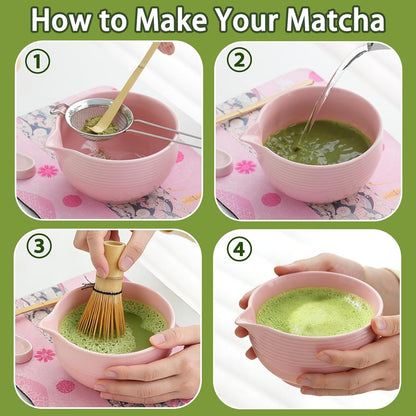 How to Make Your Matcha

①

②

③

④