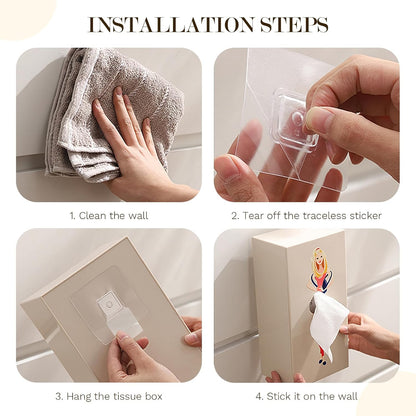 INSTALLATION STEPS

1. Clean the wall

2. Tear off the traceless sticker

3. Hang the tissue box

4. Stick it on the wall