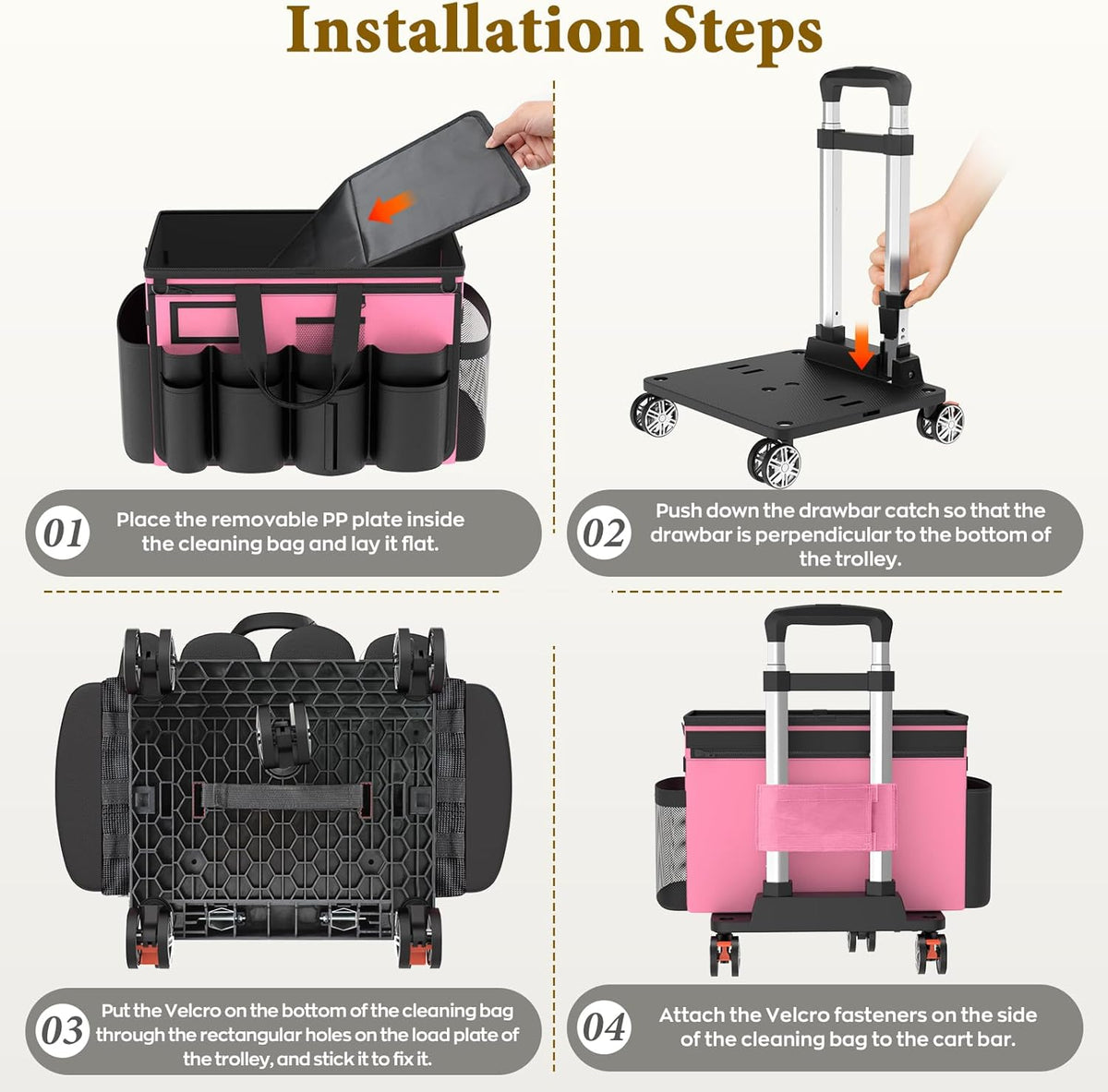 Installation Steps

01 Place the removable PP plate inside the cleaning bag and lay it flat.

02 Push down the drawbar catch so that the drawbar is perpendicular to the bottom of the trolley.

03 Put the Velcro on the bottom of the cleaning bag through the rectangular holes on the load plate of the trolley, and stick it to fix it.

04 Attach the Velcro fasteners on the side of the cleaning bag to the cart bar.