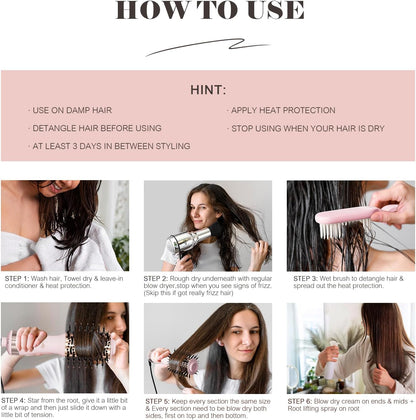 HOW TO USE

HINT:

· USE ON DAMP HAIR

· DETANGLE HAIR BEFORE USING

· AT LEAST 3 DAYS IN BETWEEN STYLING

· APPLY HEAT PROTECTION

· STOP USING WHEN YOUR HAIR IS DRY

STEP 1: Wash hair, Towel dry & leave-in conditioner & heat protection.

STEP 2: Rough dry underneath with regular blow dryer,stop when you see signs of frizz. (Skip this if got really frizz hair)

STEP 3: Wet brush to detangle hair & spread out the heat protection.

STEP 4: Star from the root, give it a little bit of a wrap and then just slide it down with a little bit of tension.

STEP 5: Keep every section the same size & Every section need to be blow dry both sides, first on top and then bottom.

STEP 6: Blow dry cream on ends & mids + Root lifting spray on root