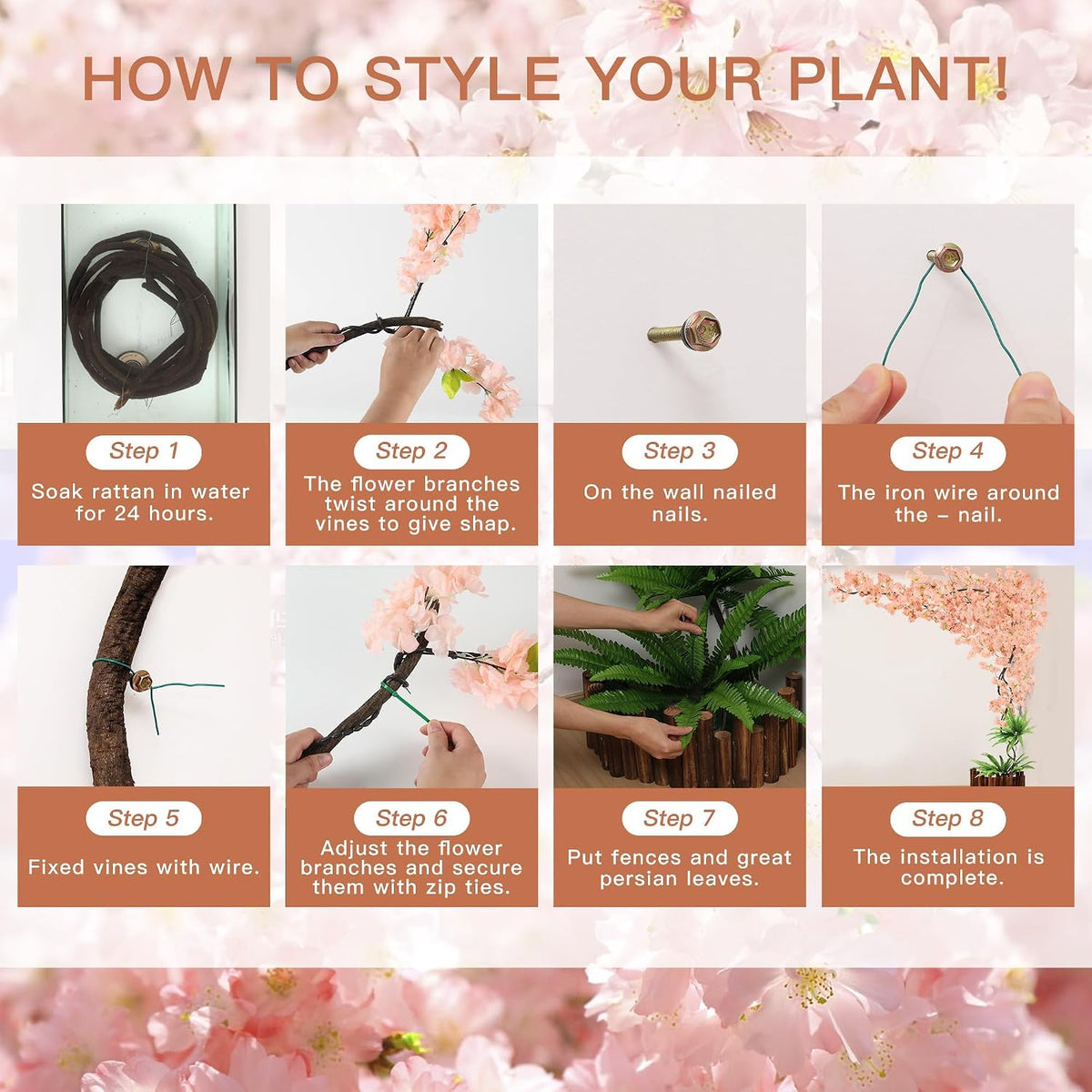 HOW TO STYLE YOUR PLANT!

Step 1

Soak rattan in water for 24 hours.

Step 2

The flower branches twist around the vines to give shap.

Step 3

On the wall nailed nails.

Step 4

The iron wire around the – nail.

Step 5

Fixed vines with wire.

Step 6

Adjust the flower branches and secure them with zip ties.

Step 7

Put fences and great persian leaves.

Step 8

The installation is complete.