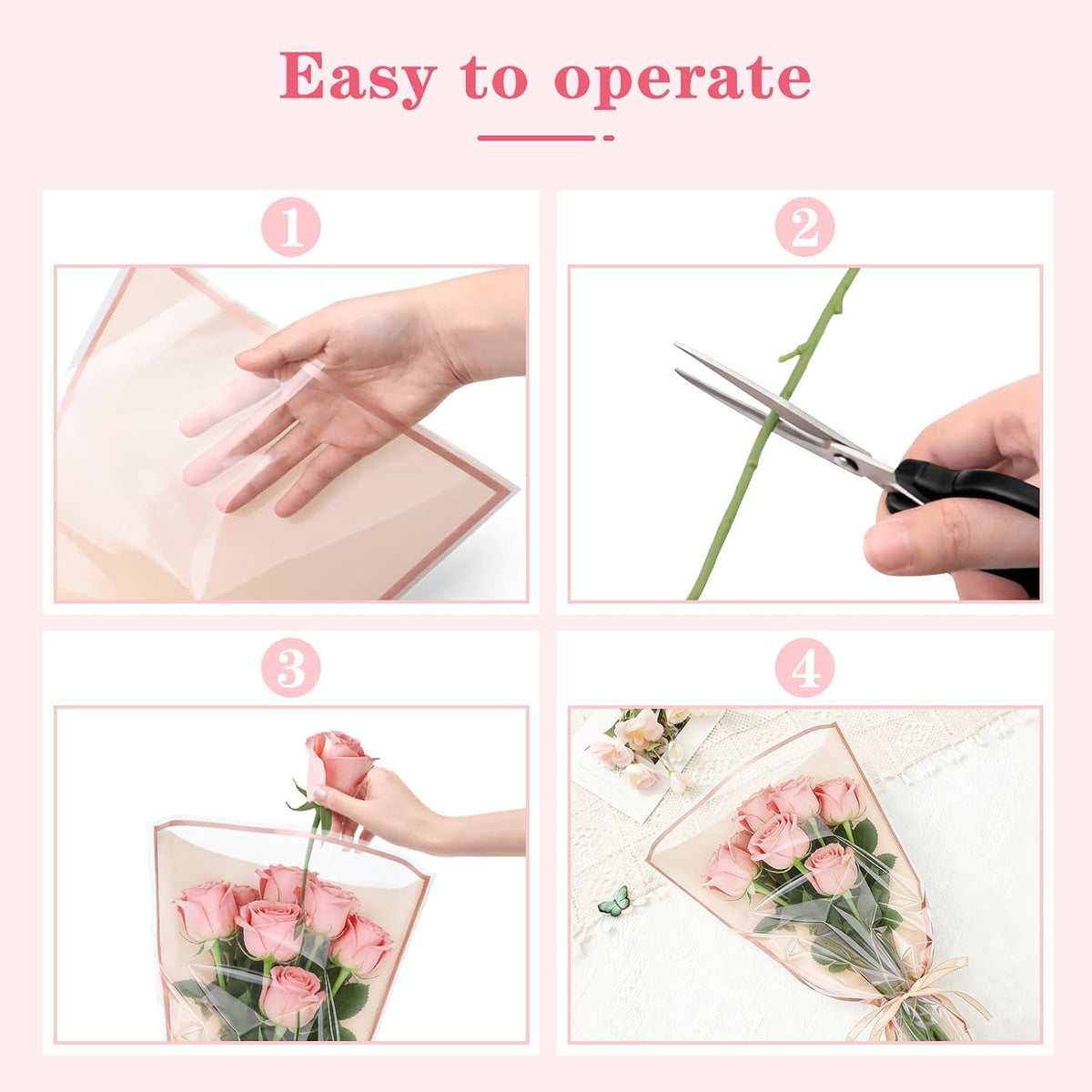 Easy to operate

1

2

3

4