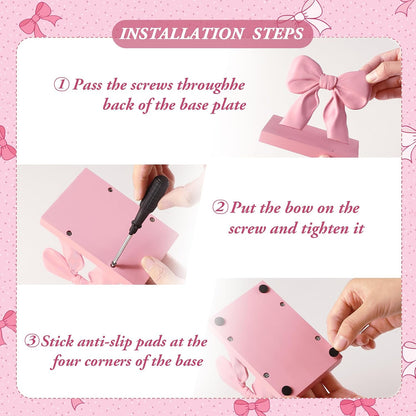 INSTALLATION STEPS

① Pass the screws throughhe back of the base plate

② Put the bow on the screw and tighten it

③ Stick anti-slip pads at the four corners of the base