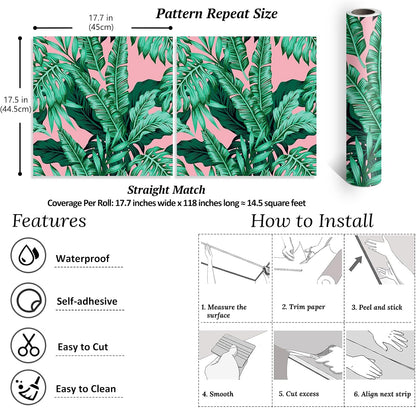 Pattern Repeat Size

17.7 in (45cm)

17.5 in (44.5cm)

Straight Match

Coverage Per Roll: 17.7 inches wide x 118 inches long ≈ 14.5 square feet

Features

Waterproof

Self-adhesive

Easy to Cut

Easy to Clean

How to Install

1. Measure the surface

2. Trim paper

3. Peel and stick

4. Smooth

5. Cut excess

6. Align next strip