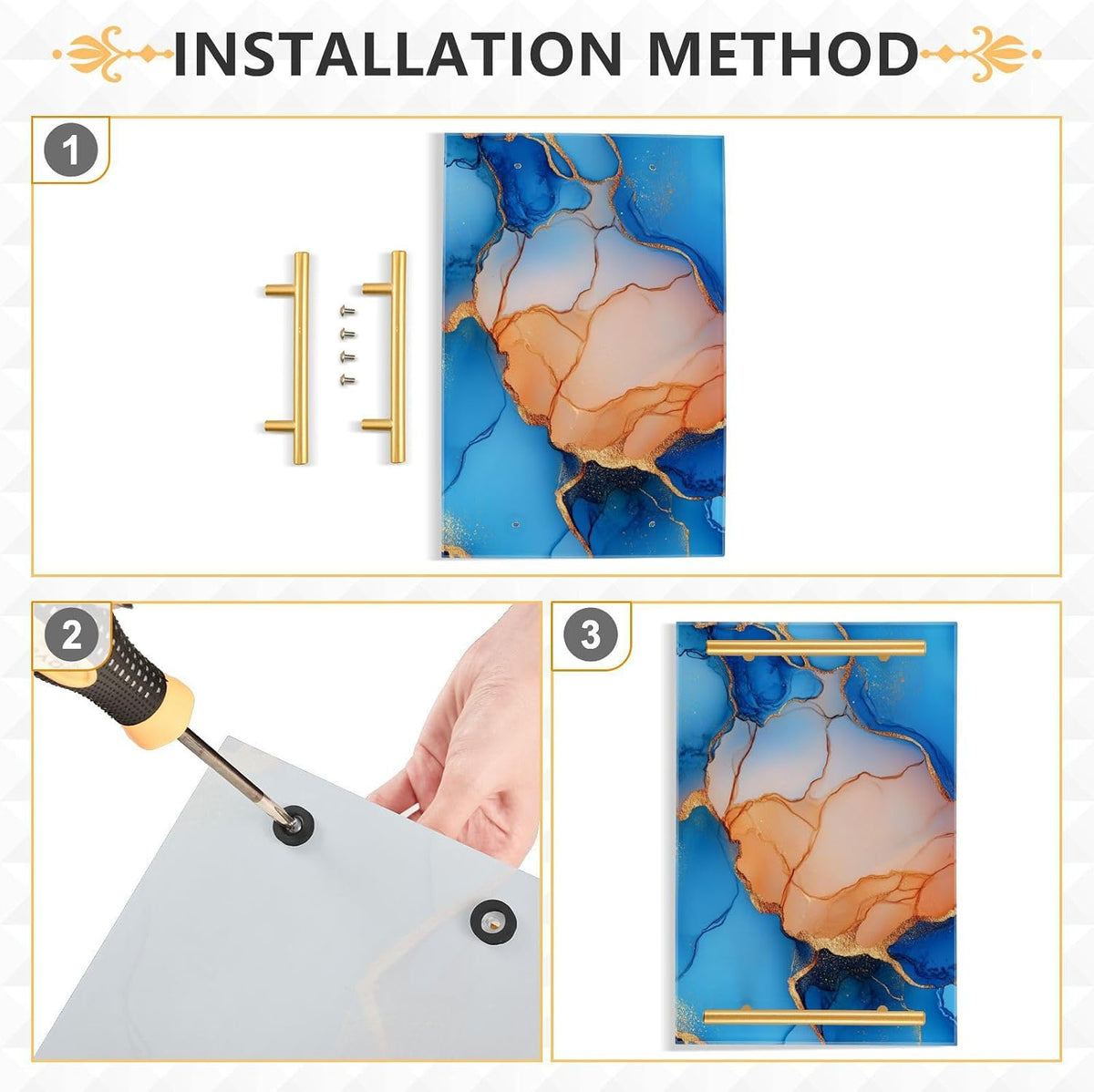 INSTALLATION METHOD

1

2

3