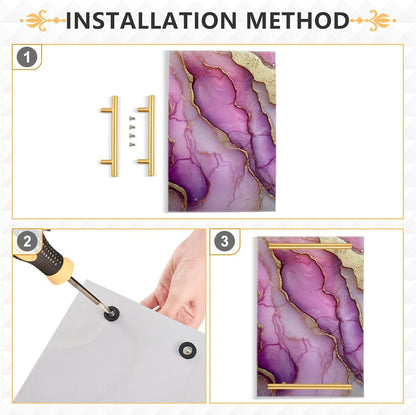 INSTALLATION METHOD

1

2

3