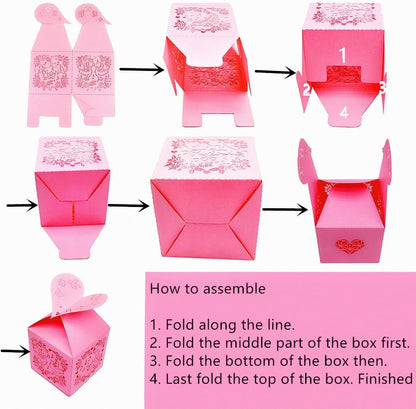 1

2

3

4

How to assemble

1. Fold along the line.
2. Fold the middle part of the box first.
3. Fold the bottom of the box then.
4. Last fold the top of the box. Finished