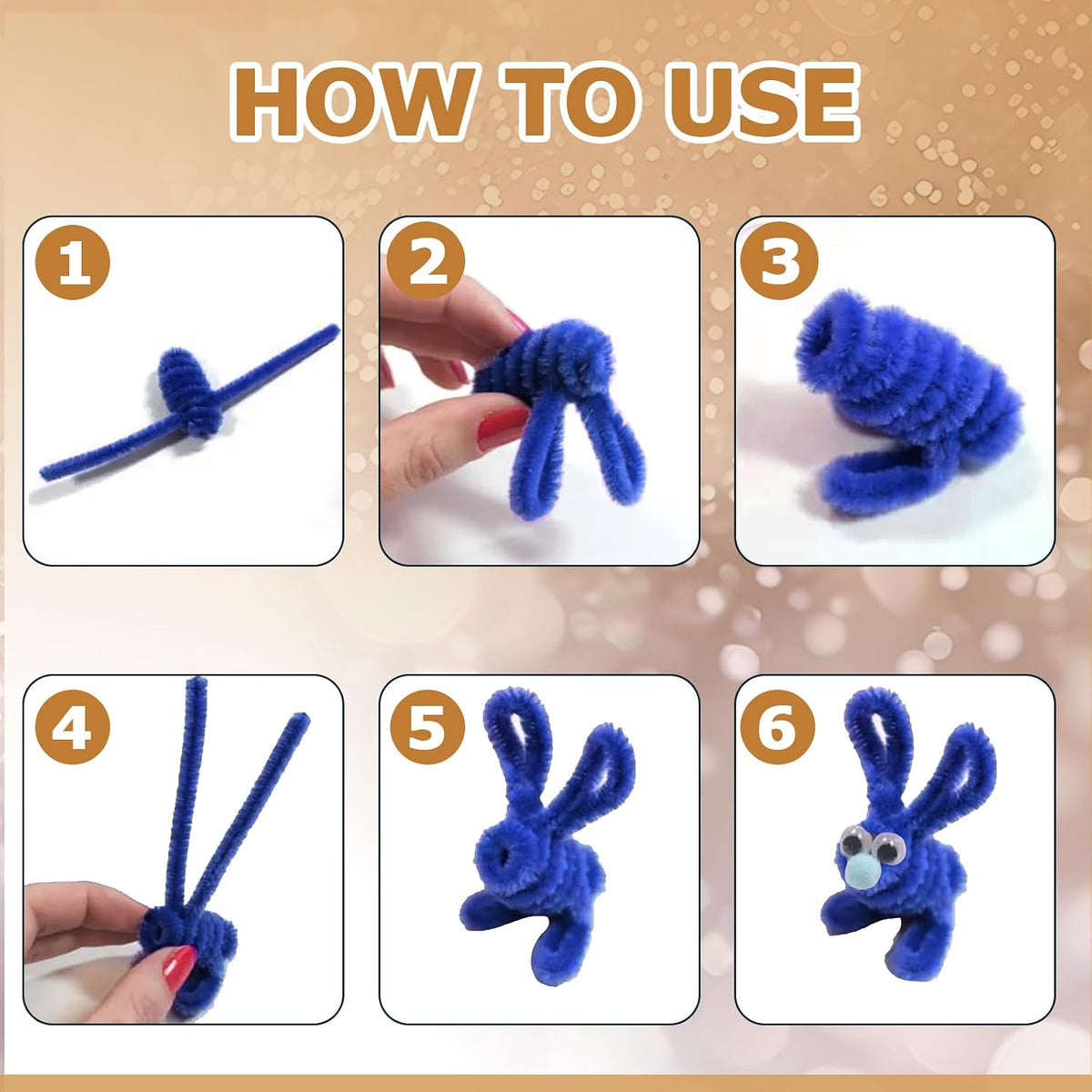 HOW TO USE

1

2

3

4

5

6