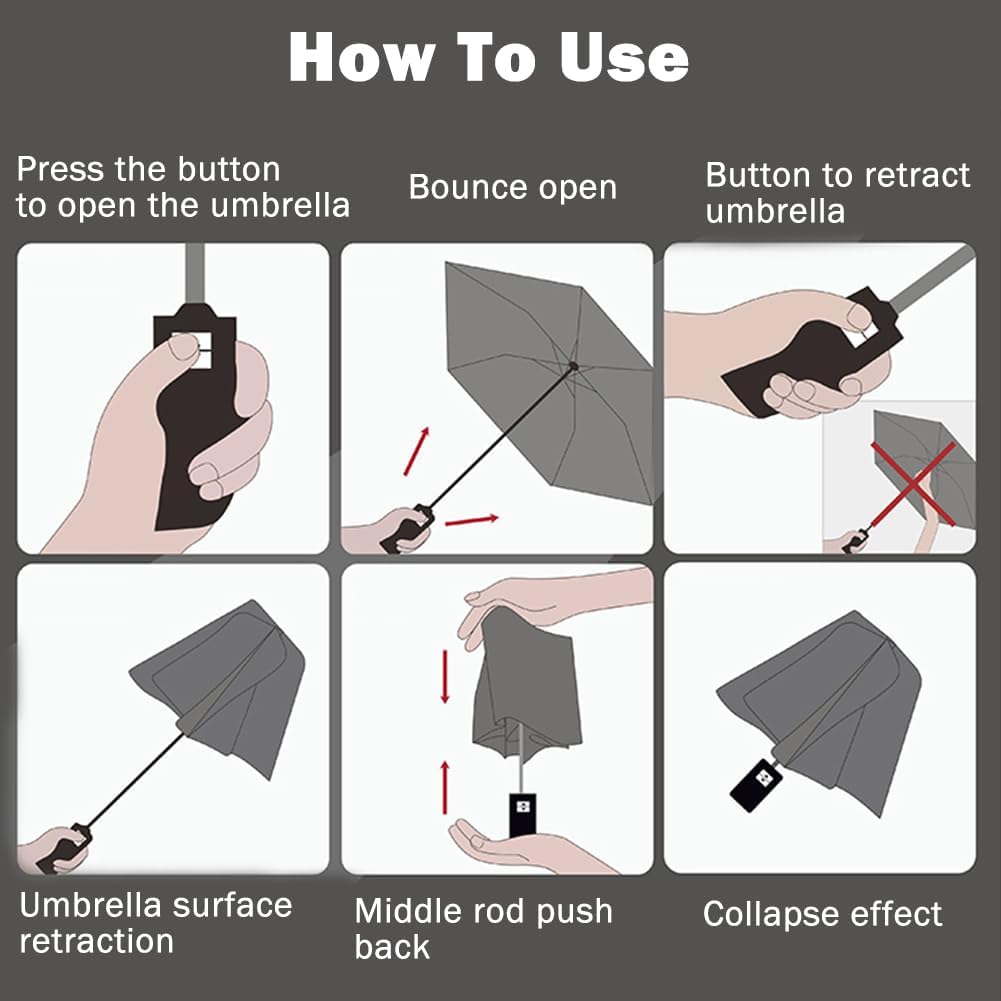 How To Use

Press the button to open the umbrella

Bounce open

Button to retract umbrella

Umbrella surface retraction

Middle rod push back

Collapse effect