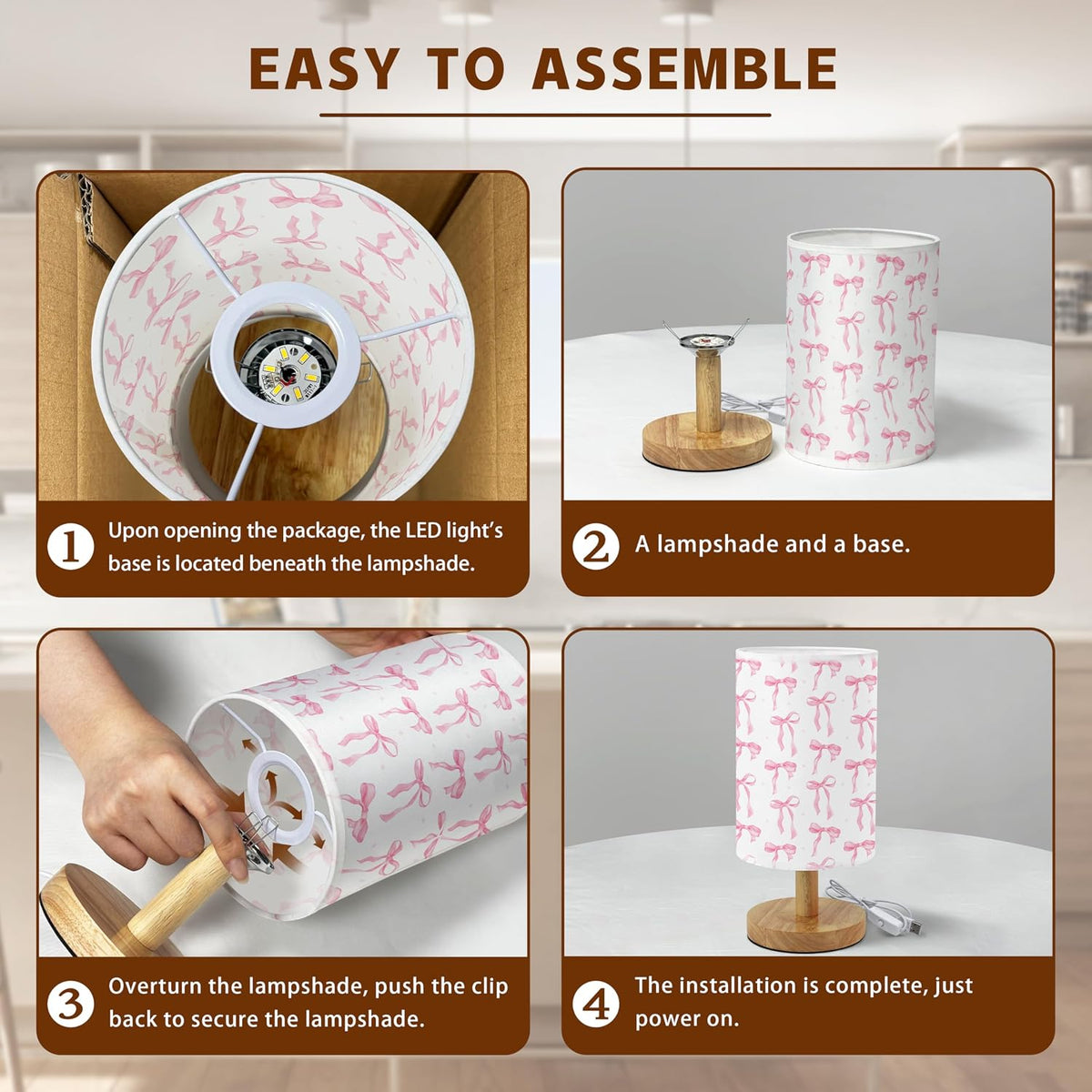 EASY TO ASSEMBLE

1 Upon opening the package, the LED light's base is located beneath the lampshade.

2 A lampshade and a base.

3 Overturn the lampshade, push the clip back to secure the lampshade.

4 The installation is complete, just power on.