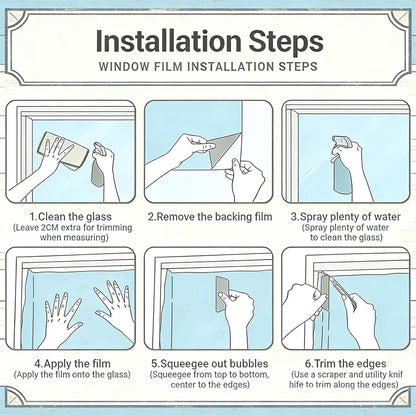 Installation Steps
WINDOW FILM INSTALLATION STEPS

1.Clean the glass
(Leave 2CM extra for trimming when measuring)

2.Remove the backing film

3.Spray plenty of water
(Spray plenty of water to clean the glass)

4.Apply the film
(Apply the film onto the glass)

5.Squeegee out bubbles
(Squeegee from top to bottom, center to the edges)

6.Trim the edges
(Use a scraper and utility knif hife to trim along the edges)