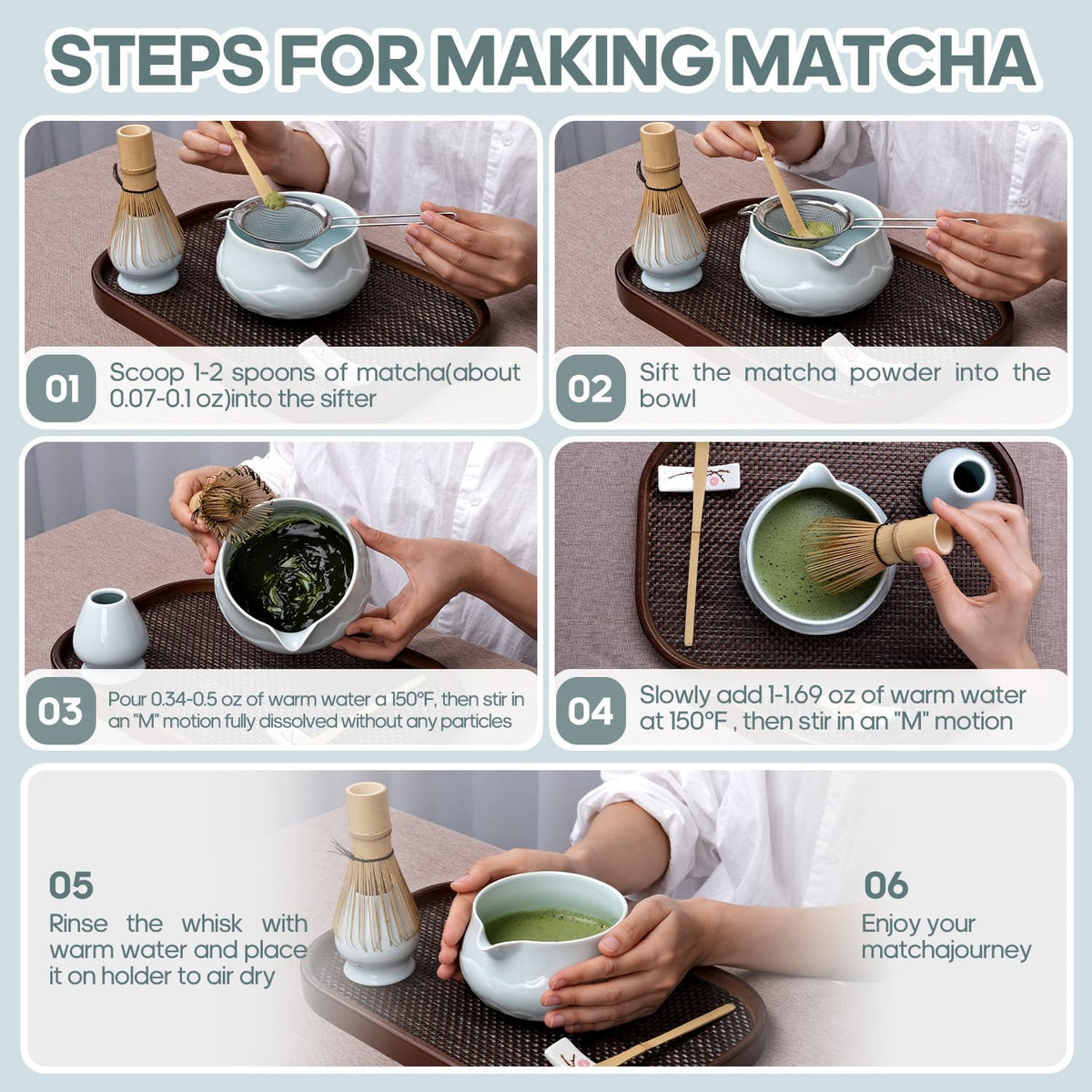 STEPS FOR MAKING MATCHA

01 Scoop 1-2 spoons of matcha(about 0.07-0.1 oz)into the sifter

02 Sift the matcha powder into the bowl

03 Pour 0.34-0.5 oz of warm water a 150°F, then stir in an "M" motion fully dissolved without any particles

04 Slowly add 1-1.69 oz of warm water at 150°F , then stir in an "M" motion

05
Rinse the whisk with warm water and place it on holder to air dry

06
Enjoy your matchajourney