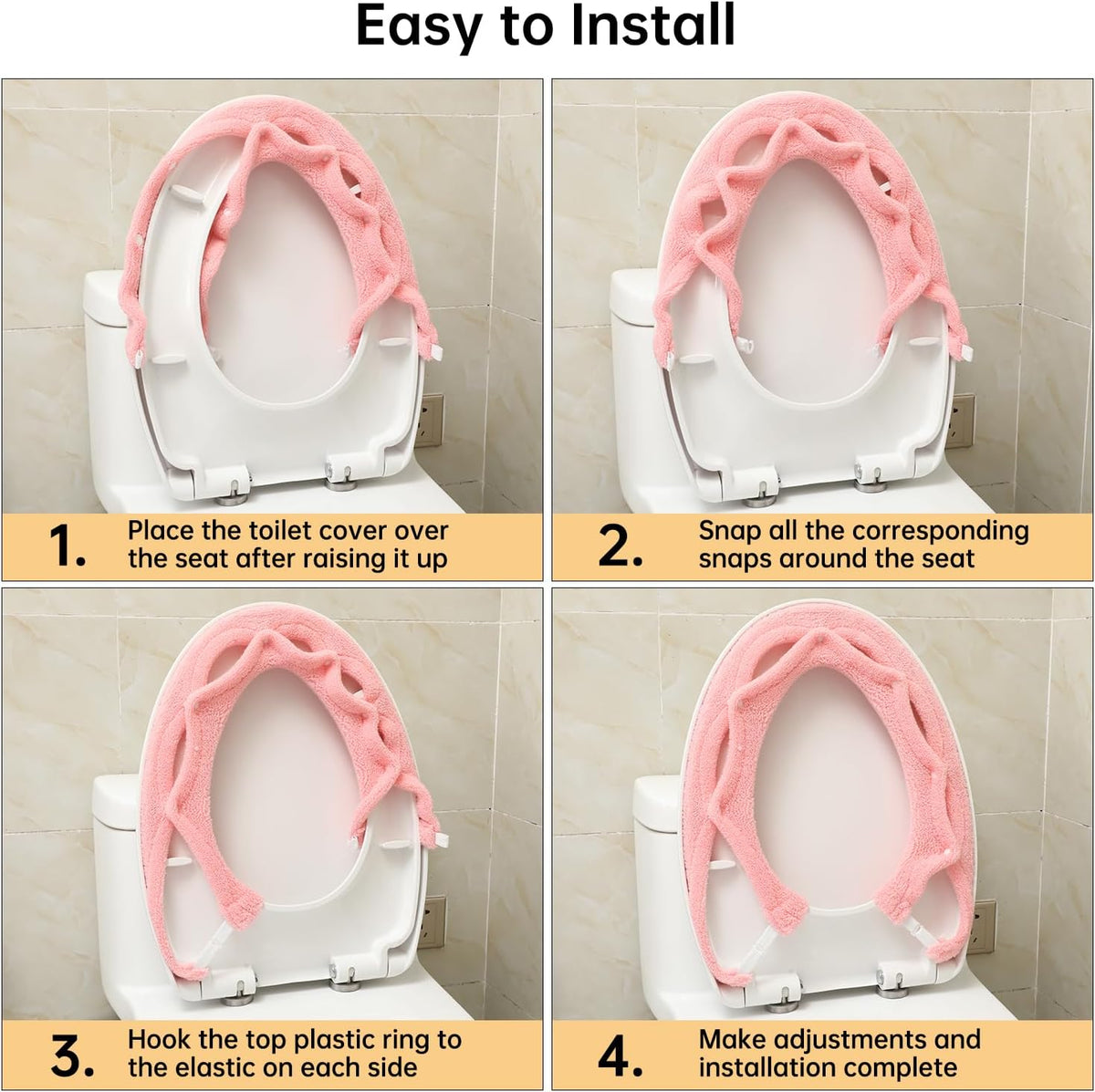 Easy to Install

1. Place the toilet cover over the seat after raising it up

2. Snap all the corresponding snaps around the seat

3. Hook the top plastic ring to the elastic on each side

4. Make adjustments and installation complete