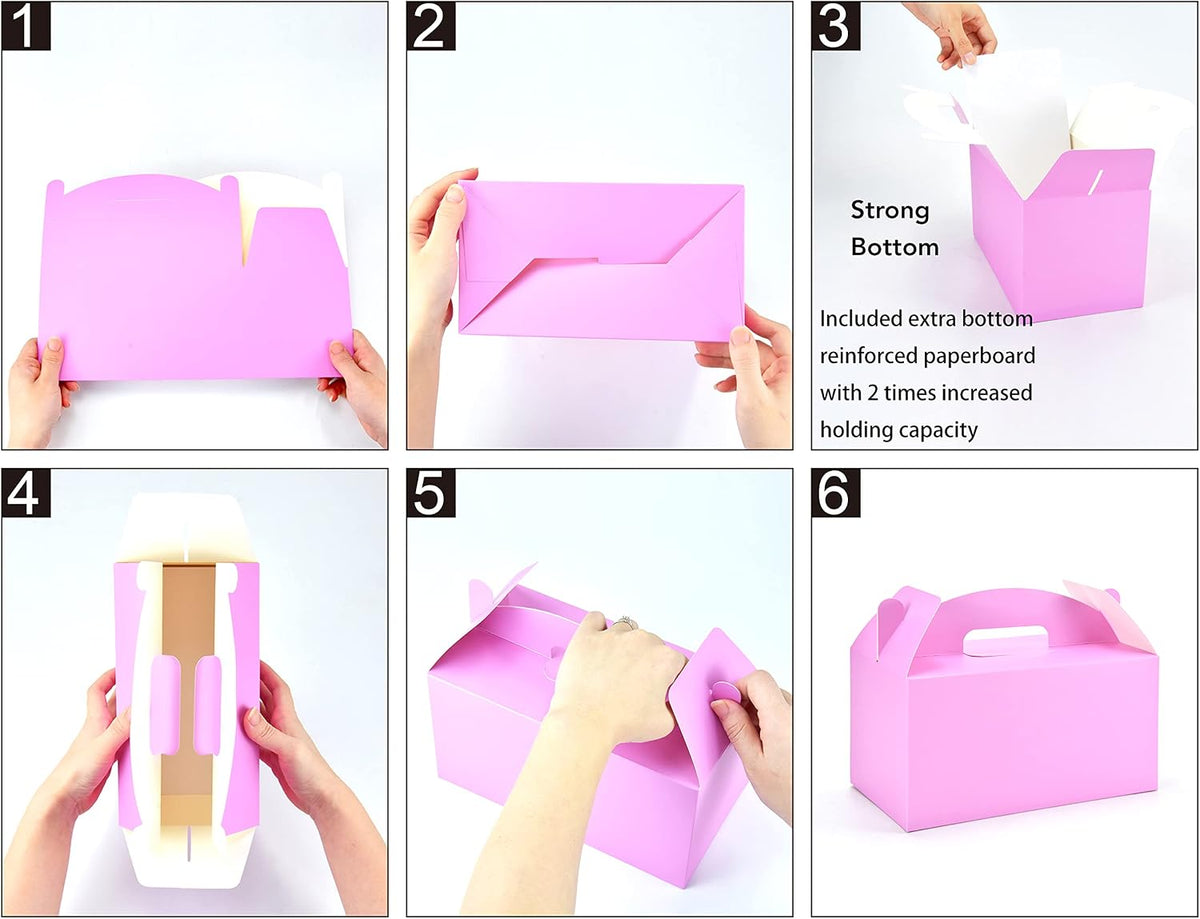 1

2

3

Strong Bottom

Included extra bottom reinforced paperboard with 2 times increased holding capacity

4

5

6