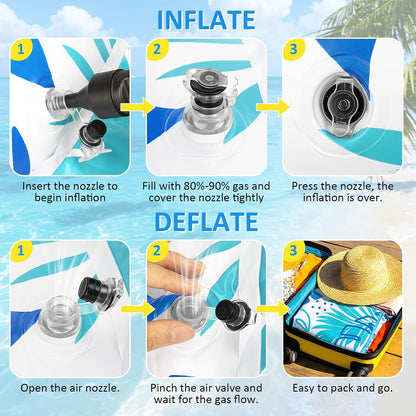 INFLATE

1

Insert the nozzle to begin inflation

2

Fill with 80%-90% gas and cover the nozzle tightly

3

Press the nozzle, the inflation is over.

DEFLATE

1

Open the air nozzle.

2

Pinch the air valve and wait for the gas flow.

3

Easy to pack and go.