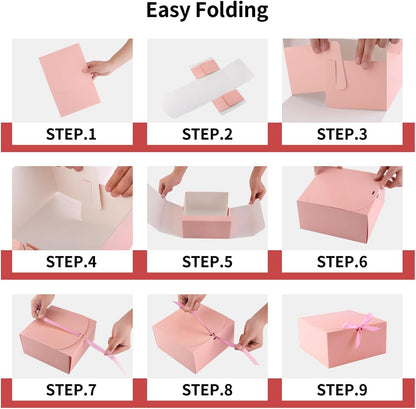 Easy Folding

STEP.1

STEP.2

STEP.3

STEP.4

STEP.5

STEP.6

STEP.7

STEP.8

STEP.9