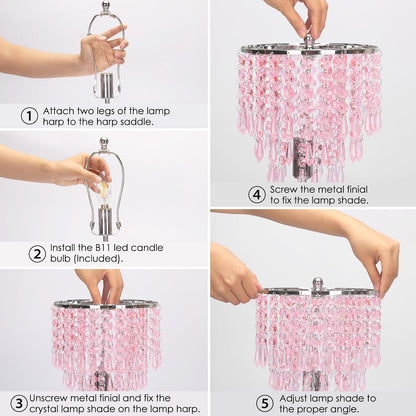 ① Attach two legs of the lamp harp to the harp saddle.

② Install the B11 led candle bulb (Included).

③ Unscrew metal finial and fix the crystal lamp shade on the lamp harp.

④ Screw the metal finial to fix the lamp shade.

⑤ Adjust lamp shade to the proper angle.