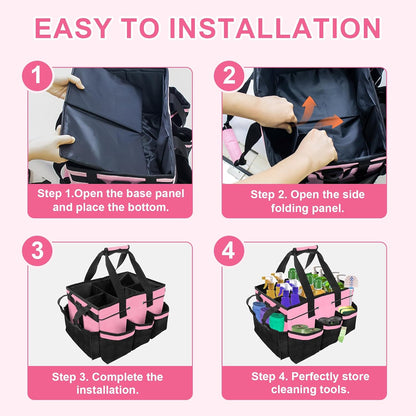 EASY TO INSTALLATION

1

Step 1.Open the base panel and place the bottom.

2

Step 2. Open the side folding panel.

3

Step 3. Complete the installation.

4

Step 4. Perfectly store cleaning tools.