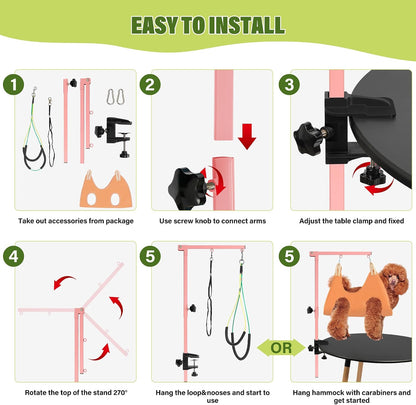 EASY TO INSTALL

1

Take out accessories from package

2

Use screw knob to connect arms

3

Adjust the table clamp and fixed

4

Rotate the top of the stand 270°

5

Hang the loop&nooses and start to use

OR

5

Hang hammock with carabiners and get started