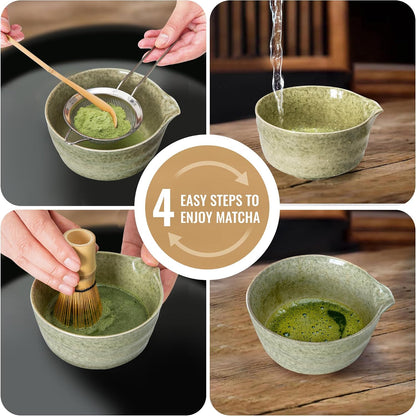 4 EASY STEPS TO ENJOY MATCHA