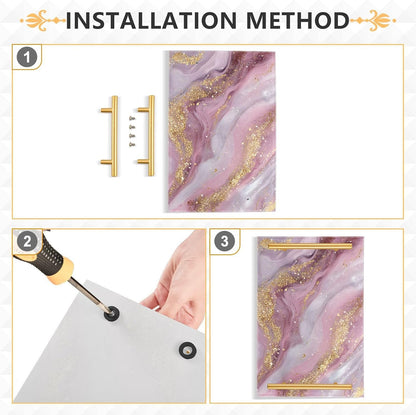 INSTALLATION METHOD

1

2

3