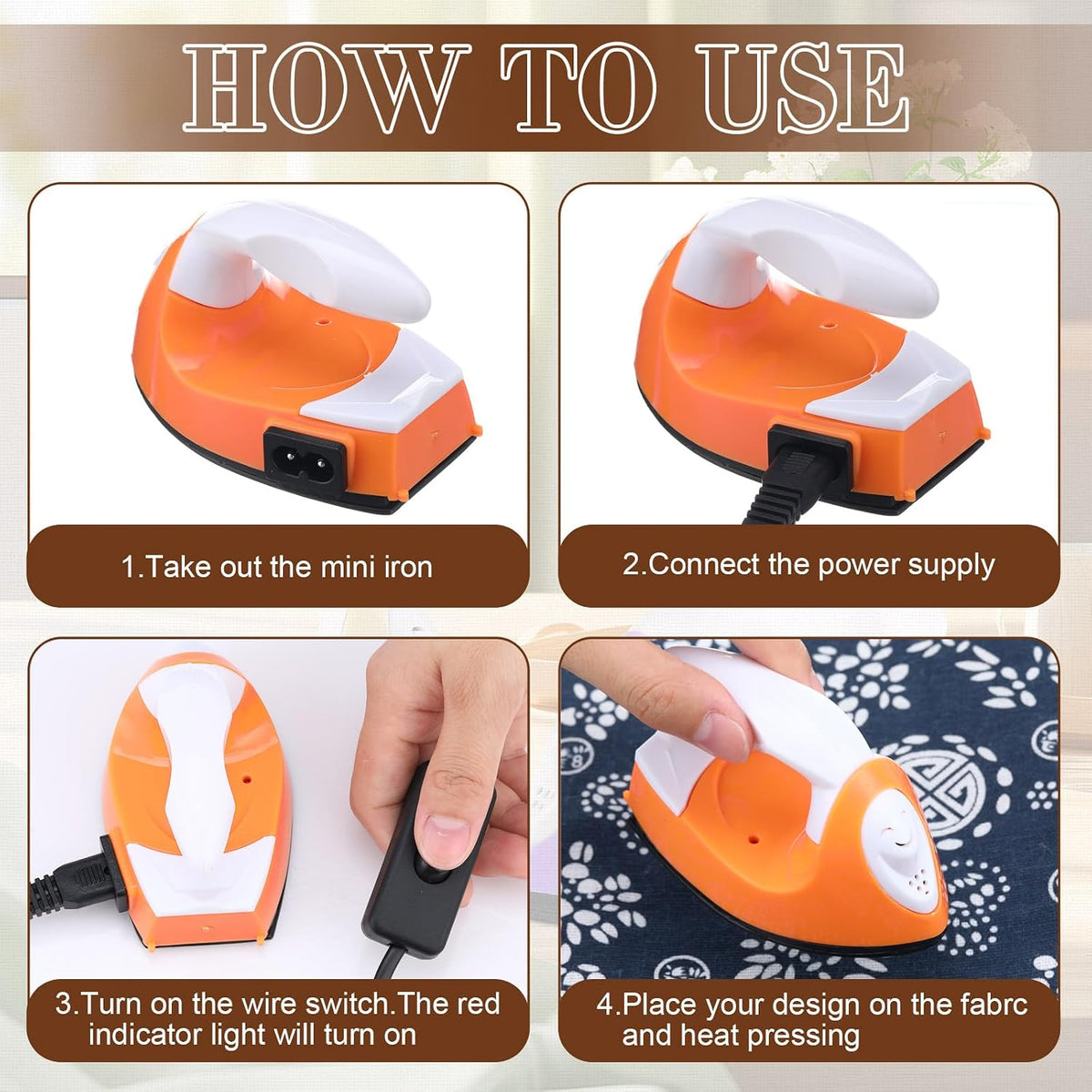 HOW TO USE

1.Take out the mini iron

2.Connect the power supply

3.Turn on the wire switch.The red indicator light will turn on

4.Place your design on the fabrc and heat pressing