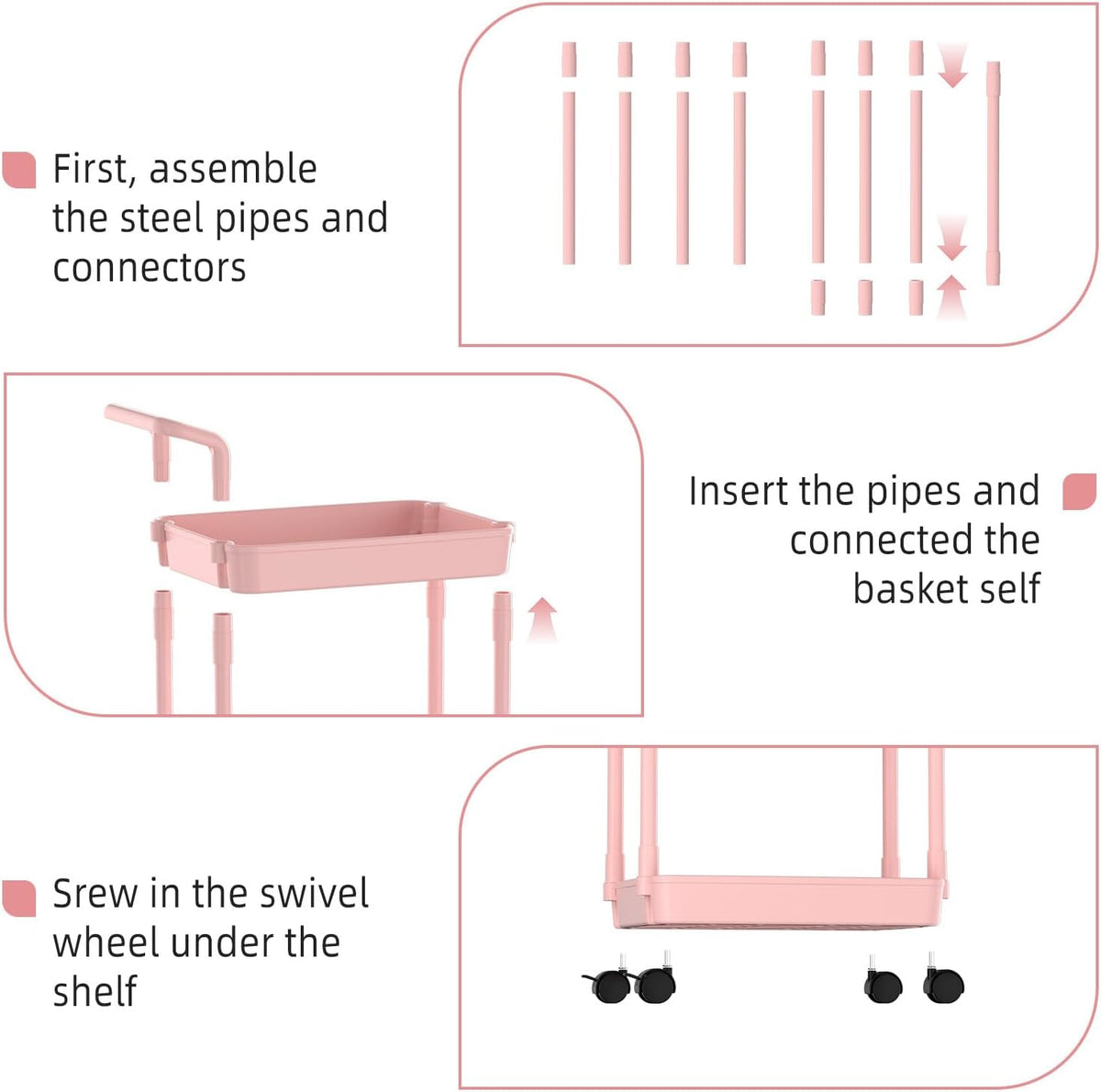 First, assemble the steel pipes and connectors

Insert the pipes and connected the basket self

Srew in the swivel wheel under the shelf