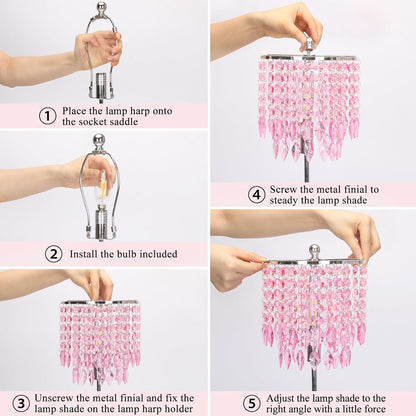 ① Place the lamp harp onto the socket saddle

② Install the bulb included

③ Unscrew the metal finial and fix the lamp shade on the lamp harp holder

④ Screw the metal finial to steady the lamp shade

⑤ Adjust the lamp shade to the right angle with a little force