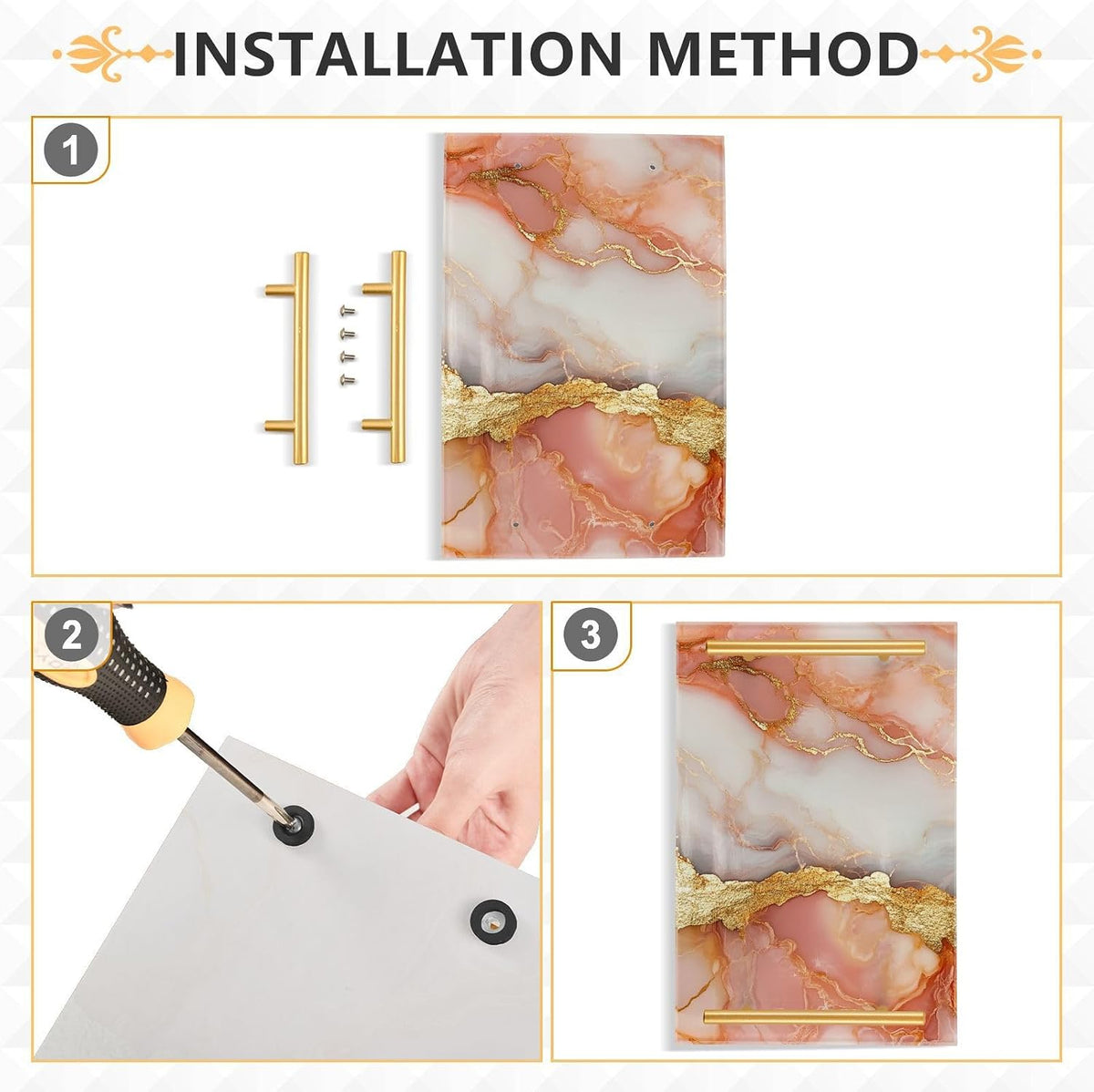 INSTALLATION METHOD

1

2

3