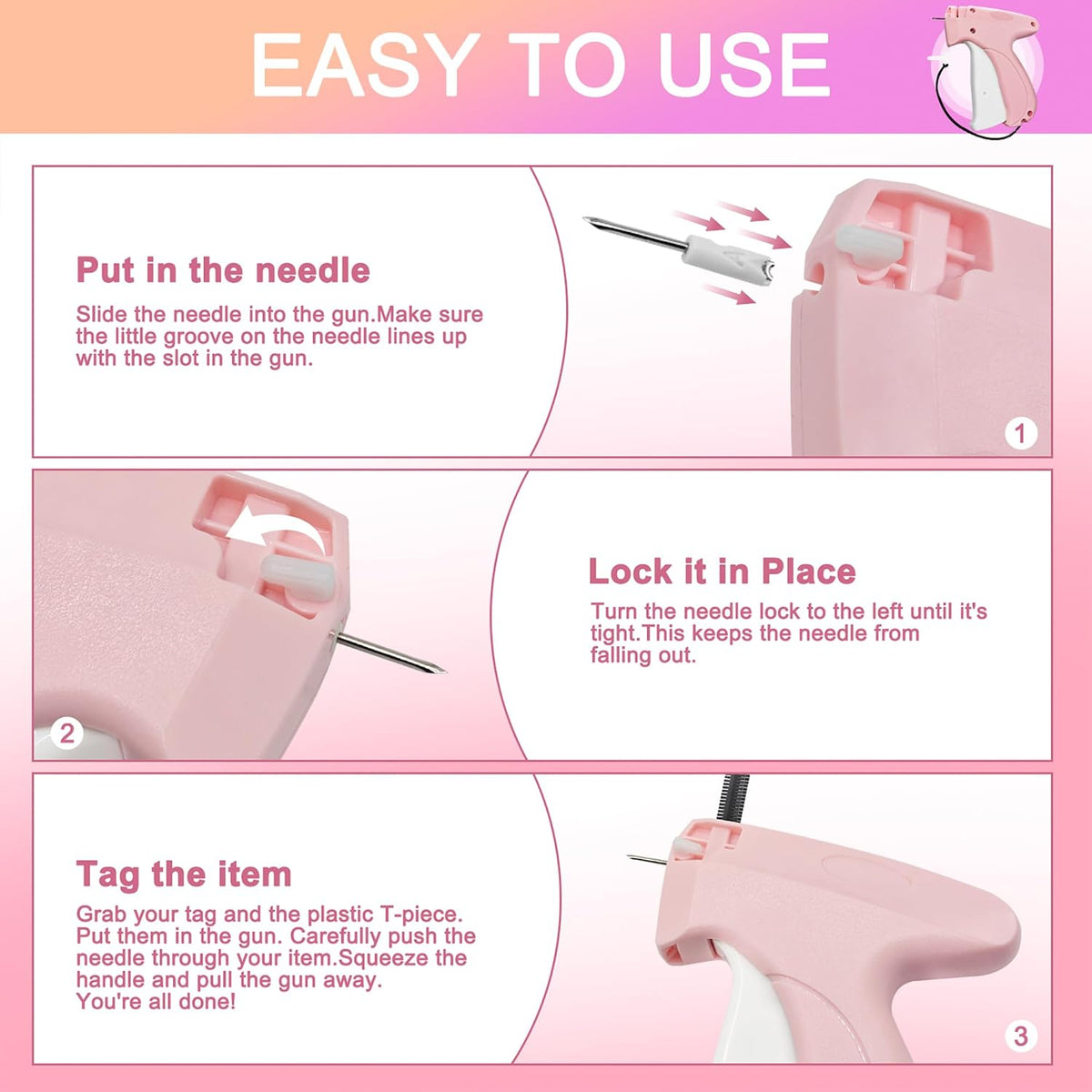 EASY TO USE

Put in the needle

Slide the needle into the gun.Make sure the little groove on the needle lines up with the slot in the gun.

1

2

Lock it in Place

Turn the needle lock to the left until it's tight.This keeps the needle from falling out.

Tag the item

Grab your tag and the plastic T-piece. Put them in the gun. Carefully push the needle through your item.Squeeze the handle and pull the gun away. You're all done!

3