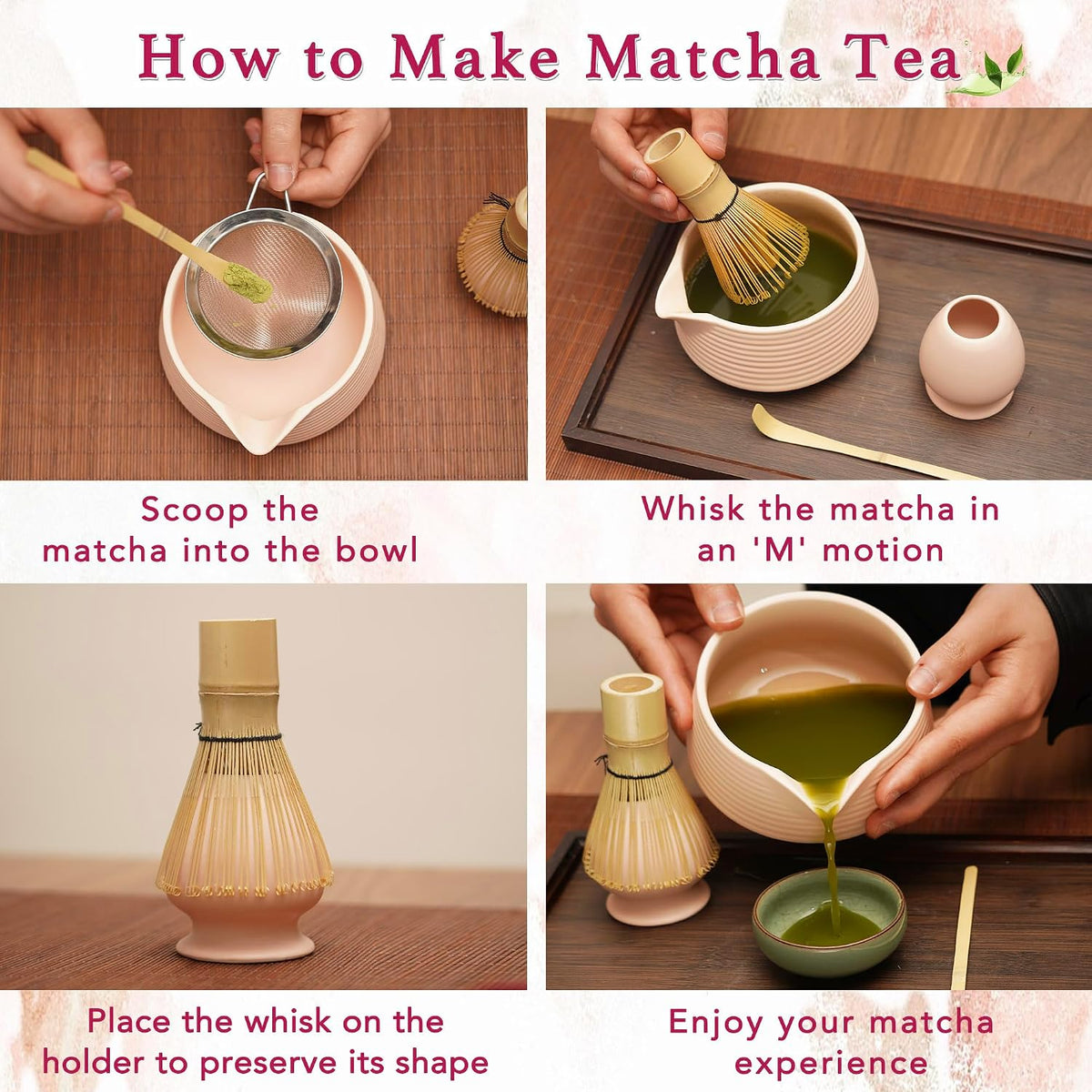 How to Make Matcha Tea

Scoop the matcha into the bowl

Whisk the matcha in an 'M' motion

Place the whisk on the holder to preserve its shape

Enjoy your matcha experience