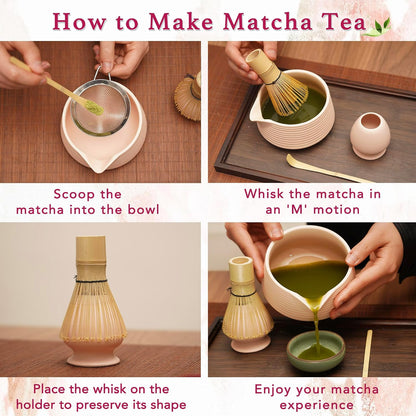 How to Make Matcha Tea

Scoop the matcha into the bowl

Whisk the matcha in an 'M' motion

Place the whisk on the holder to preserve its shape

Enjoy your matcha experience