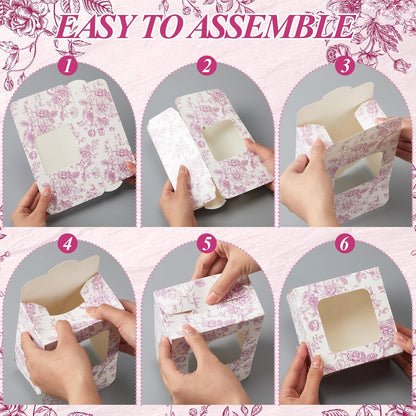 EASY TO ASSEMBLE

1

2

3

4

5

6