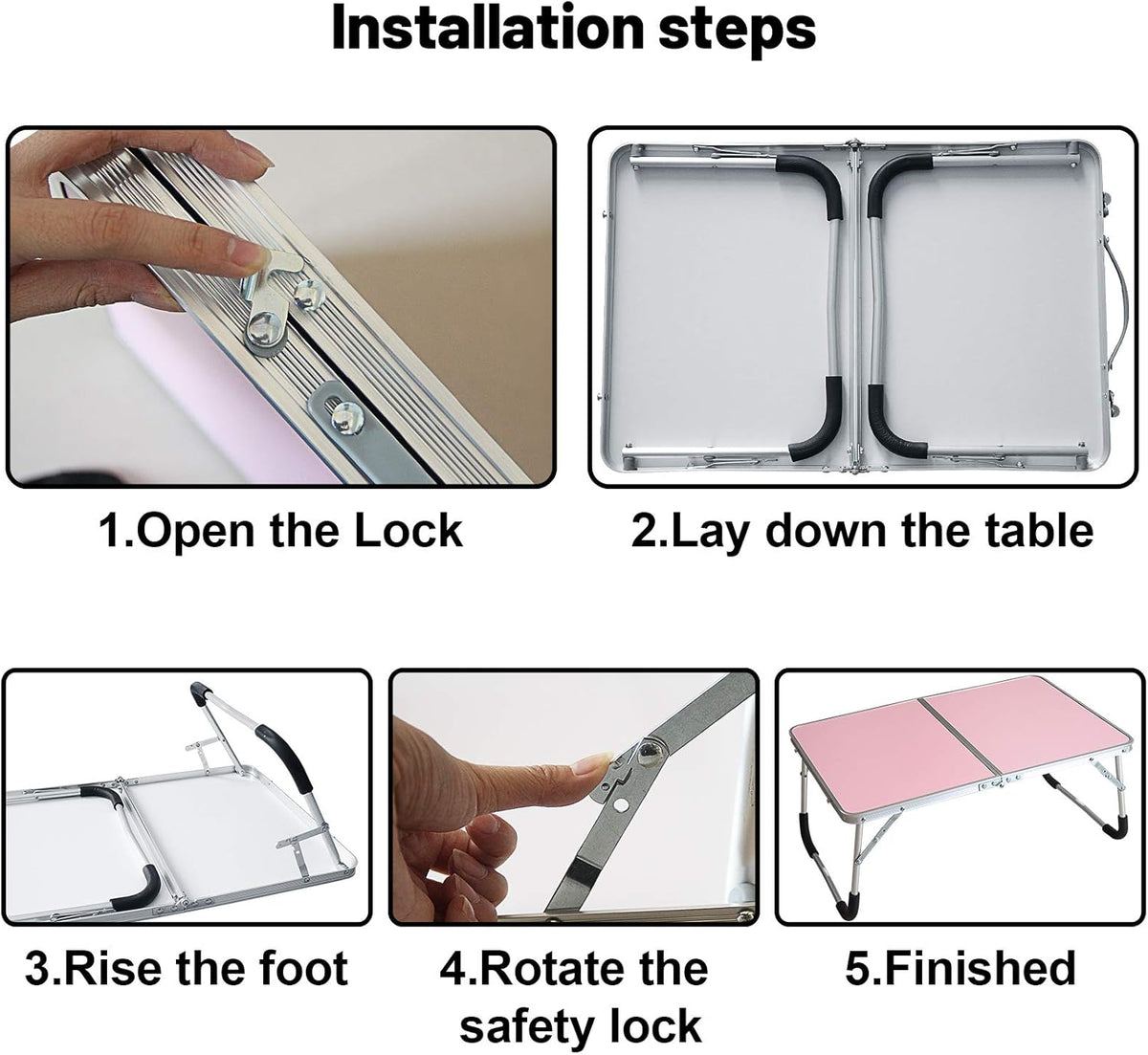 Installation steps

1.Open the Lock

2.Lay down the table

3.Rise the foot

4.Rotate the safety lock

5.Finished