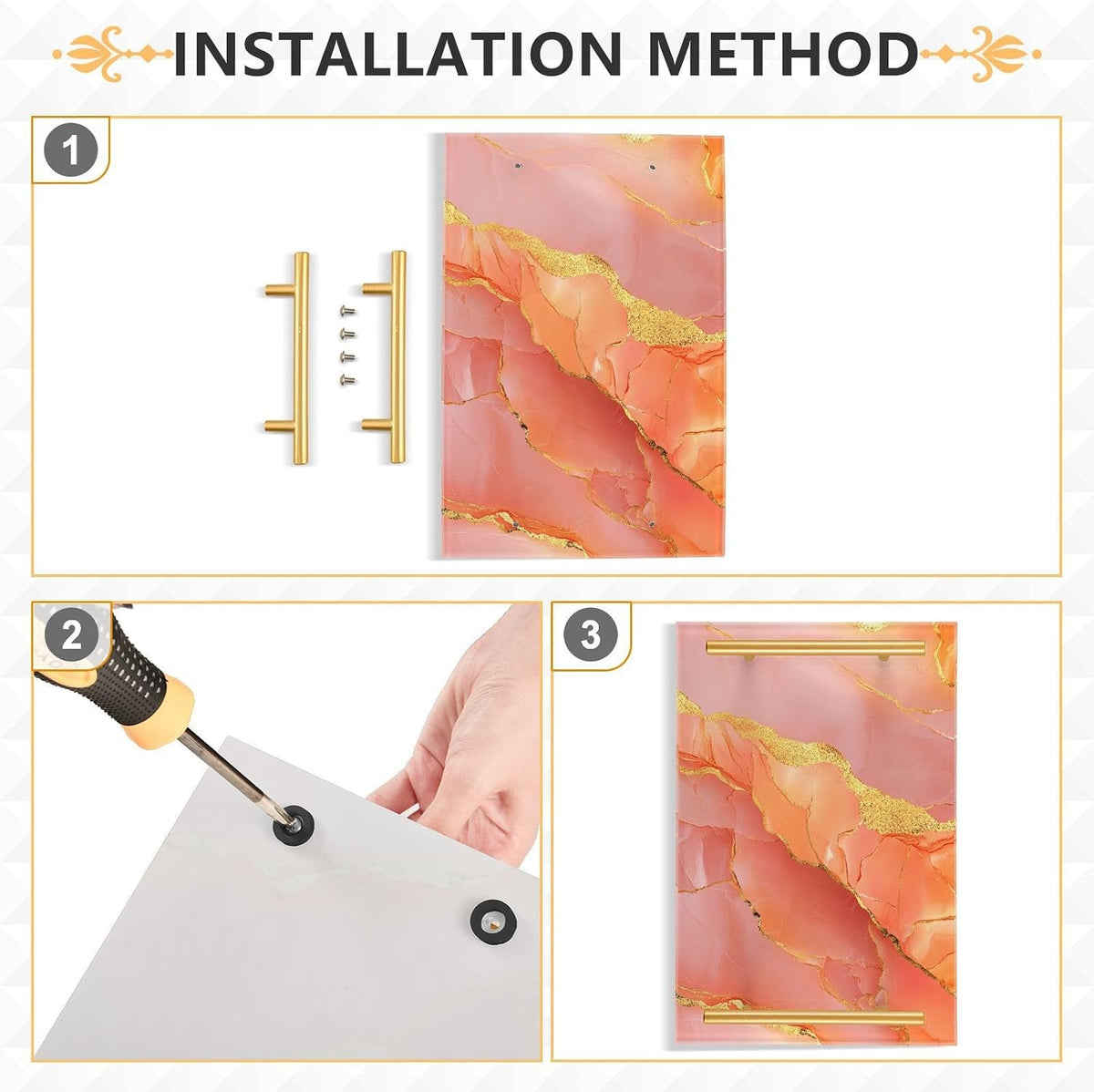 INSTALLATION METHOD

1

2

3