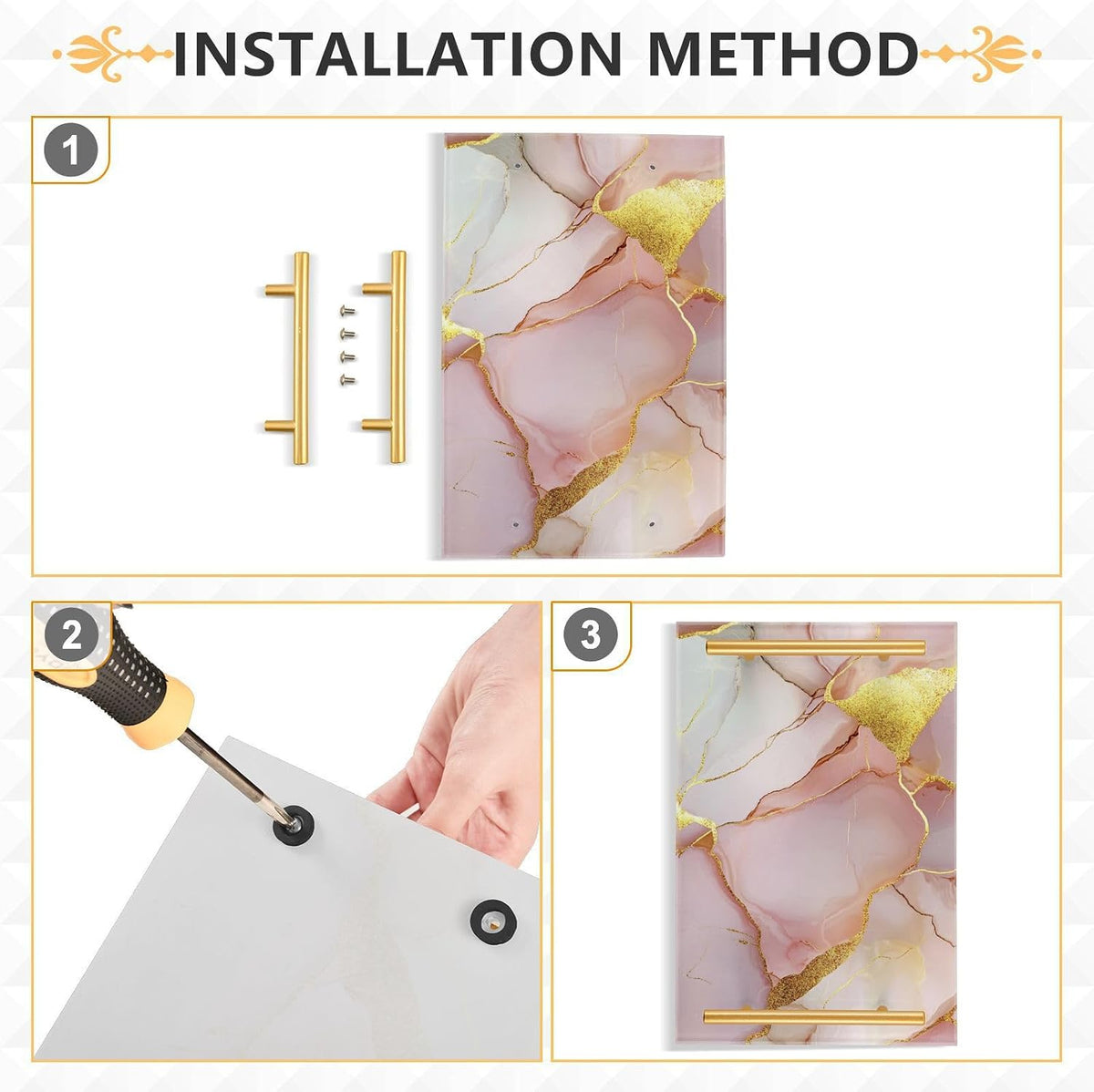 INSTALLATION METHOD

1

2

3