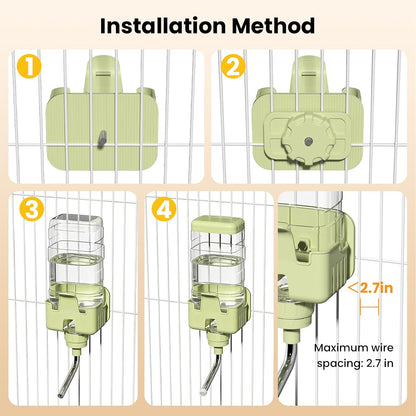 Installation Method

1

2

3

4

<2.7in

Maximum wire spacing: 2.7 in