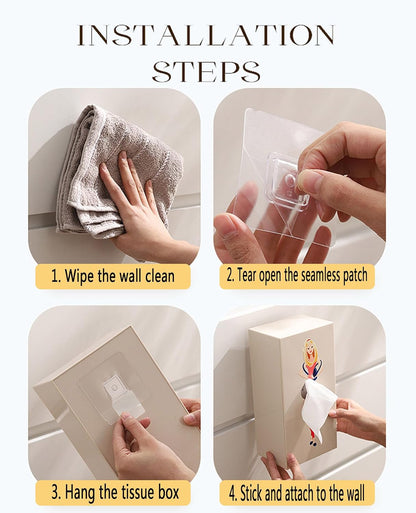 INSTALLATION STEPS

1. Wipe the wall clean

2. Tear open the seamless patch

3. Hang the tissue box

4. Stick and attach to the wall