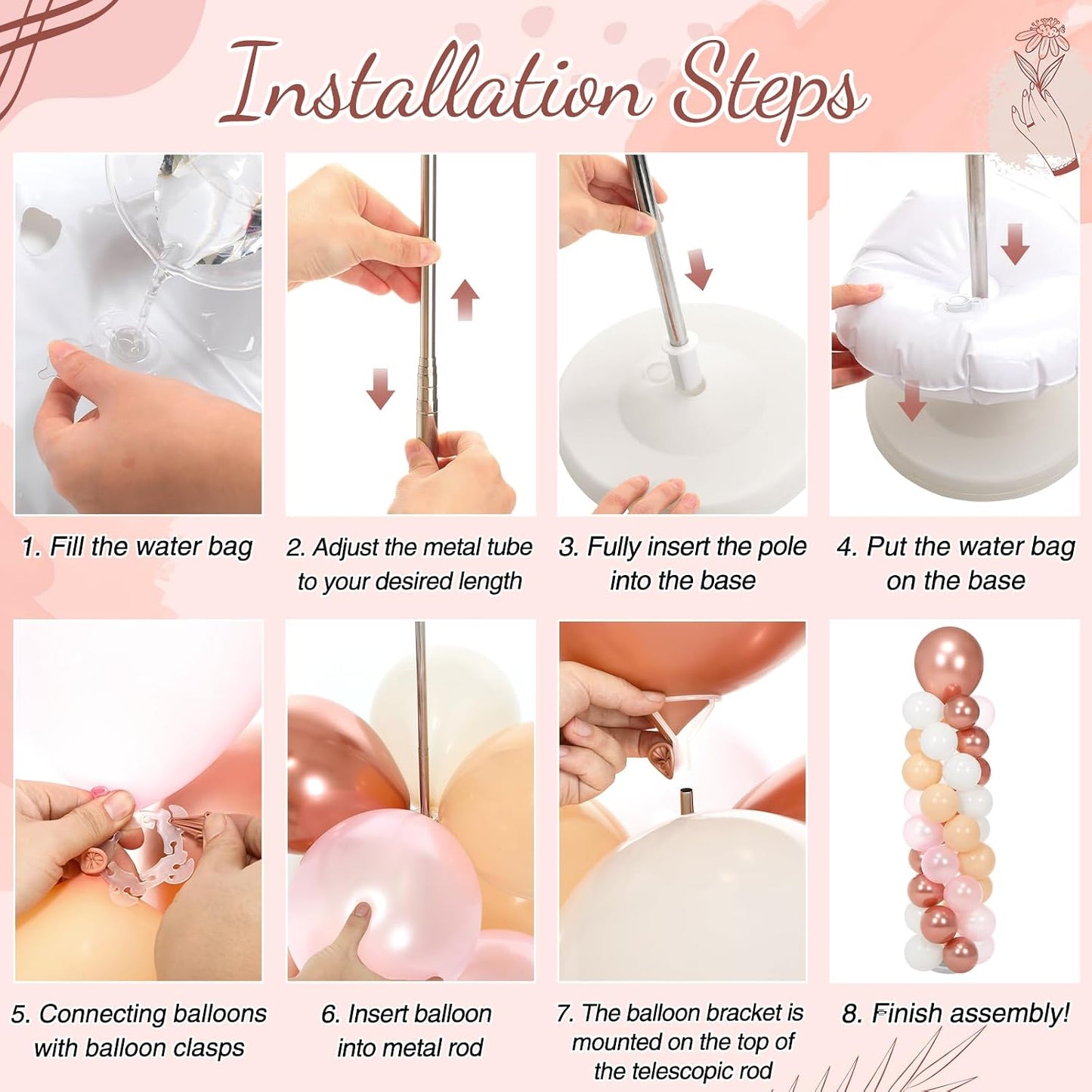 Installation Steps

1. Fill the water bag

2. Adjust the metal tube to your desired length

3. Fully insert the pole into the base

4. Put the water bag on the base

5. Connecting balloons with balloon clasps

6. Insert balloon into metal rod

7. The balloon bracket is mounted on the top of the telescopic rod

8. Finish assembly!